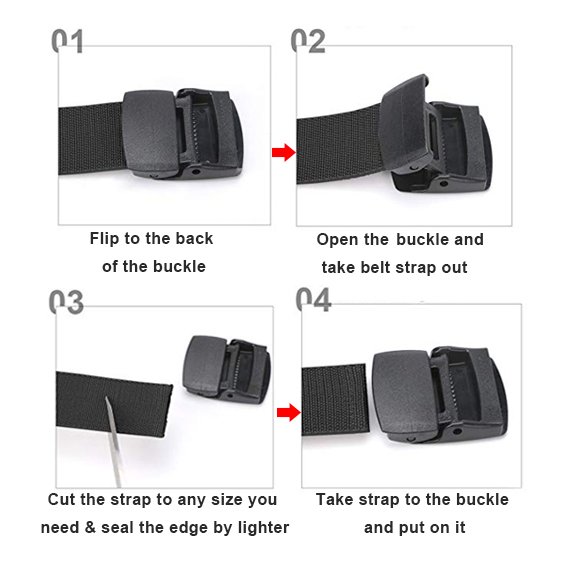 01

Flip to the back of the buckle

02

Open the buckle and take belt strap out

03

Cut the strap to any size you need & seal the edge by lighter

04

Take strap to the buckle and put on it